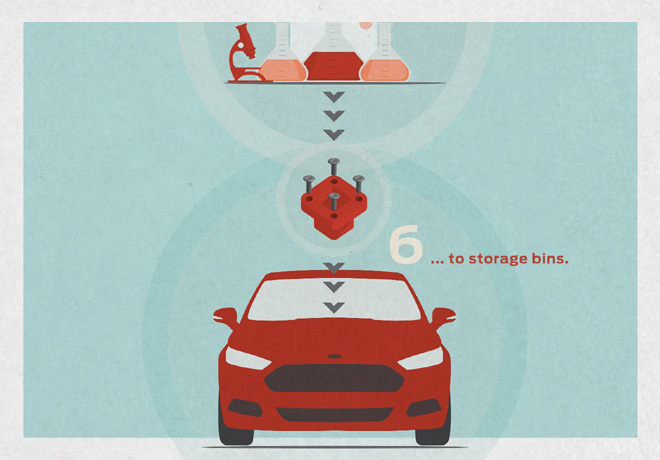 6 ... to storage bins.