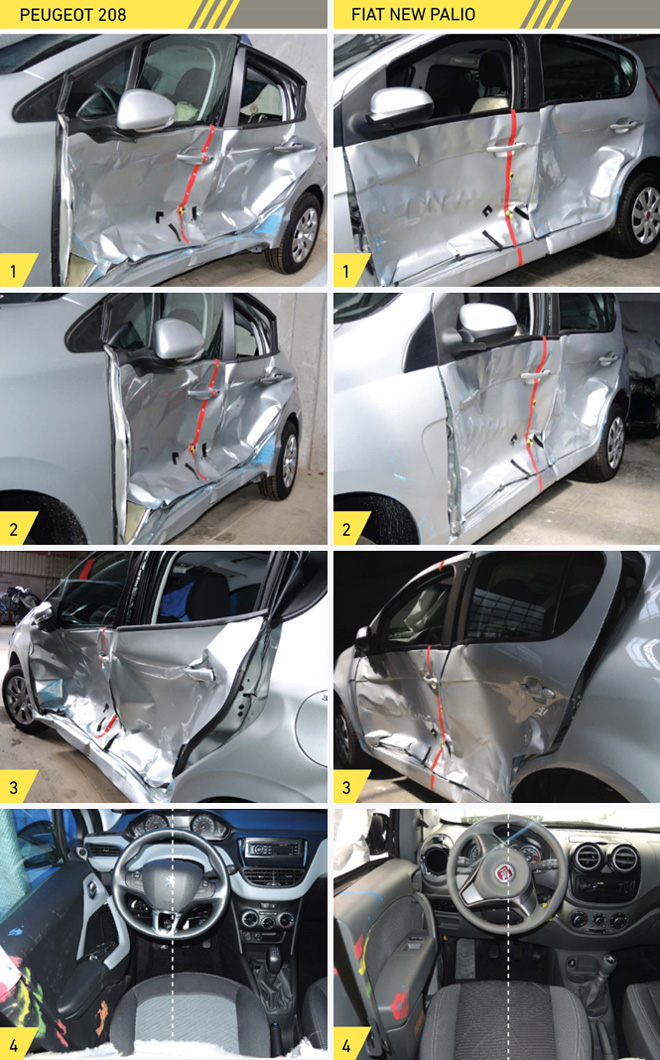 PEUGEOT 208

1

2

3

4

FIAT NEW PALIO

1

2

3

4