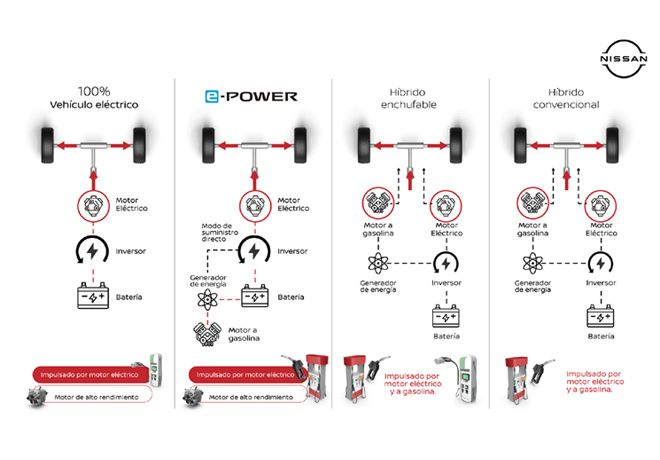 NISSAN

100%
Vehículo eléctrico

Motor Eléctrico

Inversor

Batería

Impulsado por motor eléctrico

Motor de alto rendimiento

e-POWER

Motor Eléctrico

Modo de suministro directo

Inversor

Generador de energía

Batería

Motor a gasolina

Impulsado por motor eléctrico

Motor de alto rendimiento

Híbrido enchufable

Motor a gasolina

Motor Eléctrico

Generador de energía

Inversor

Batería

Impulsado por motor eléctrico y a gasolina.

Híbrido convencional

Motor a gasolina

Motor Eléctrico

Generador de energía

Inversor

Batería

Impulsado por motor eléctrico y a gasolina.